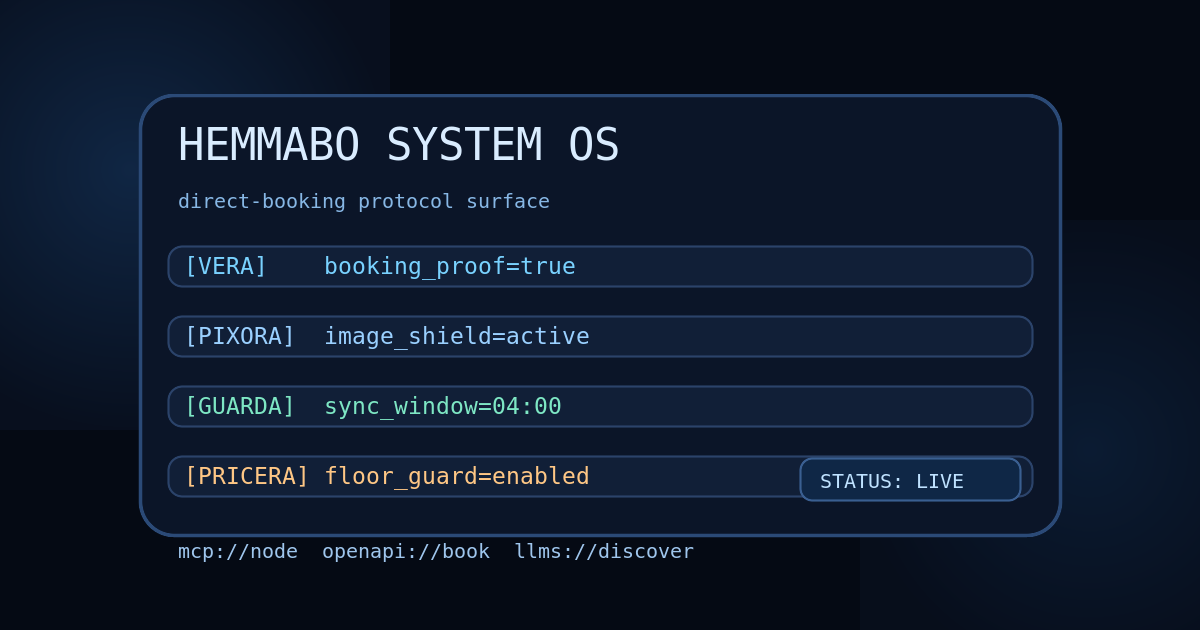 HEMMABO SYSTEM OS

direct-booking protocol surface

[VERA] booking_proof=true

[PIXORA] image_shield=active

[GUARDA] sync_window=04:00

[PRICERA] floor_guard=enabled

STATUS: LIVE

mcp://node openapi://book llms://discover